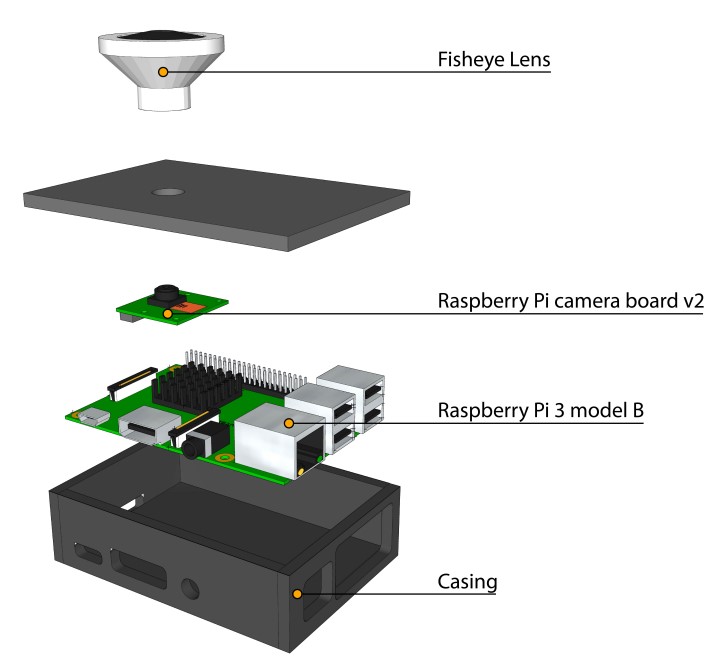 Fisheye Lens

Raspberry Pi camera board v2

Raspberry Pi 3 model B

Casing