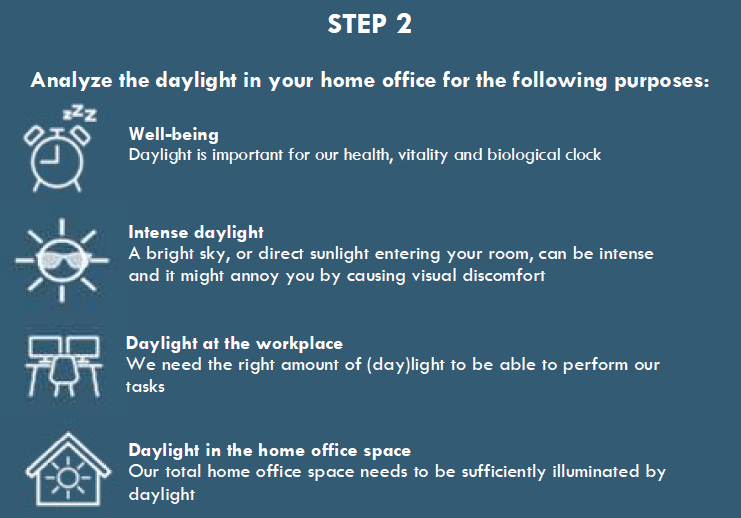 STEP 2

Analyze the daylight in your home office for the following purposes:

zZZ

Well-being
Daylight is important for our health, vitality and biological clock

Intense daylight
A bright sky, or direct sunlight entering your room, can be intense and it might annoy you by causing visual discomfort

Daylight at the workplace
We need the right amount of (day)light to be able to perform our tasks

Daylight in the home office space
Our total home office space needs to be sufficiently illuminated by daylight